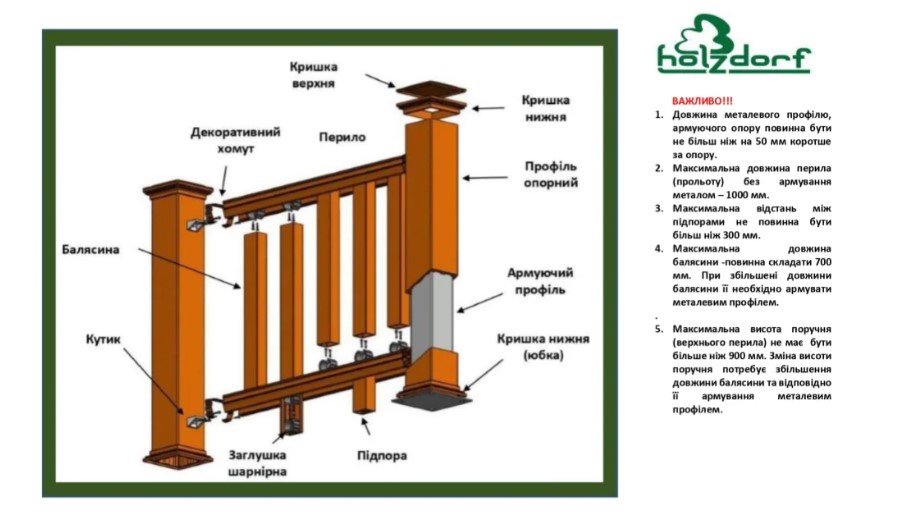 Кришка верхня

Кришка нижня

Декоративний хомут

Перило

Профіль опорний

Балясина

Армуючий профіль

Кутик

Кришка нижня (юбка)

Заглушка шарнірна

Підпора

holzdorf

ВАЖЛИВО!!!

1. Довжина металевого профілю, армуючого опору повинна бути не більш ніж на 50 мм коротше за опору.
2. Максимальна довжина перила (прольоту) без армування металом – 1000 мм.
3. Максимальна відстань між підпорами не повинна бути більш ніж 300 мм.
4. Максимальна довжина балясини -повинна складати 700 мм. При збільшені довжини балясини її необхідно армувати металевим профілем.

.

5. Максимальна висота поручня (верхнього перила) не має бути більше ніж 900 мм. Зміна висоти поручня потребує збільшення довжини балясини та відповідно її армування металевим профілем.